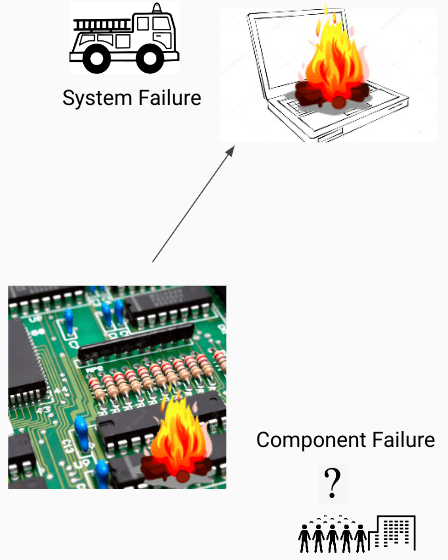 System Failure

Component Failure

?